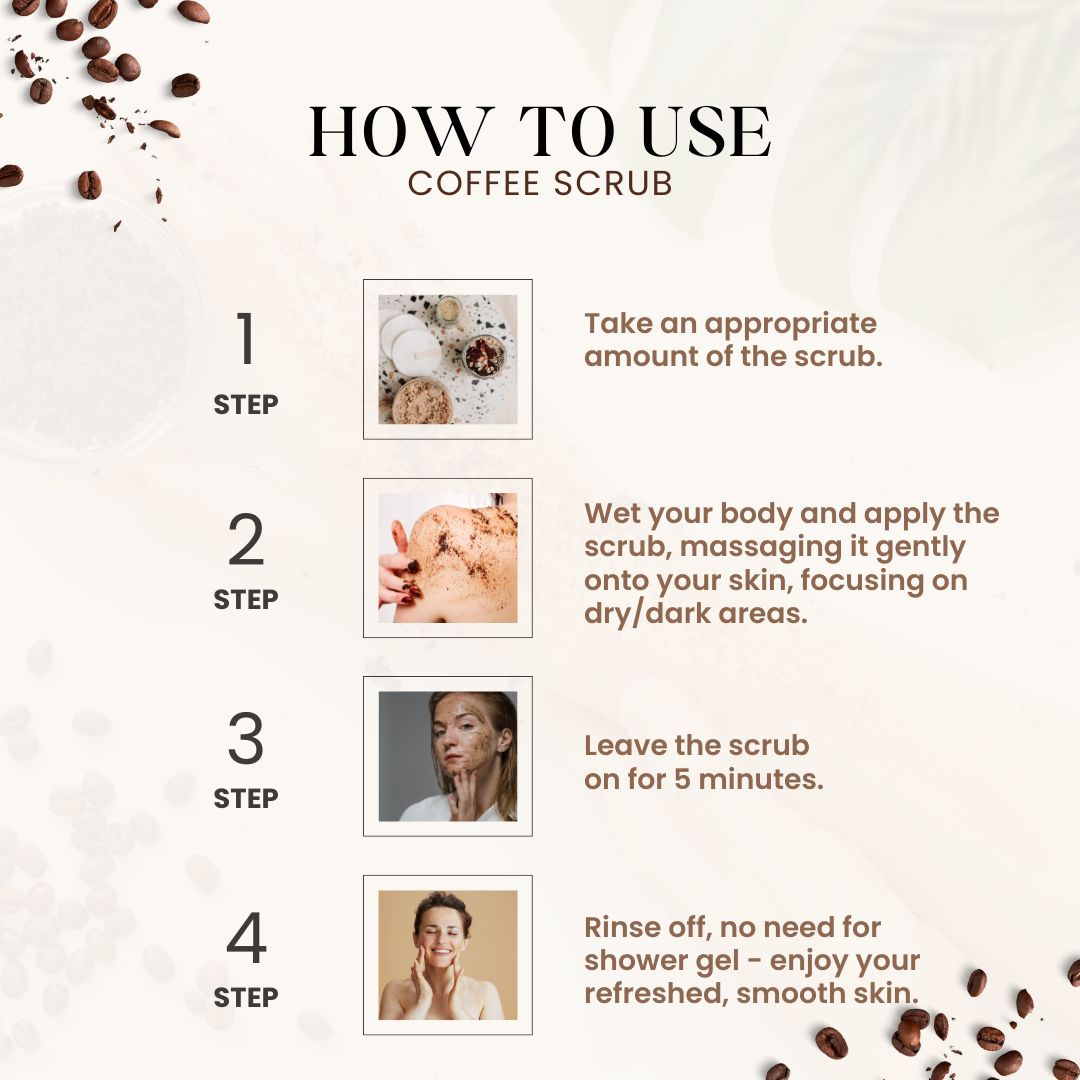 HOW TO USE
COFFEE SCRUB

1
STEP

Take an appropriate amount of the scrub.

2
STEP

Wet your body and apply the scrub, massaging it gently onto your skin, focusing on dry/dark areas.

3
STEP

Leave the scrub on for 5 minutes.

4
STEP

Rinse off, no need for shower gel - enjoy your refreshed, smooth skin.