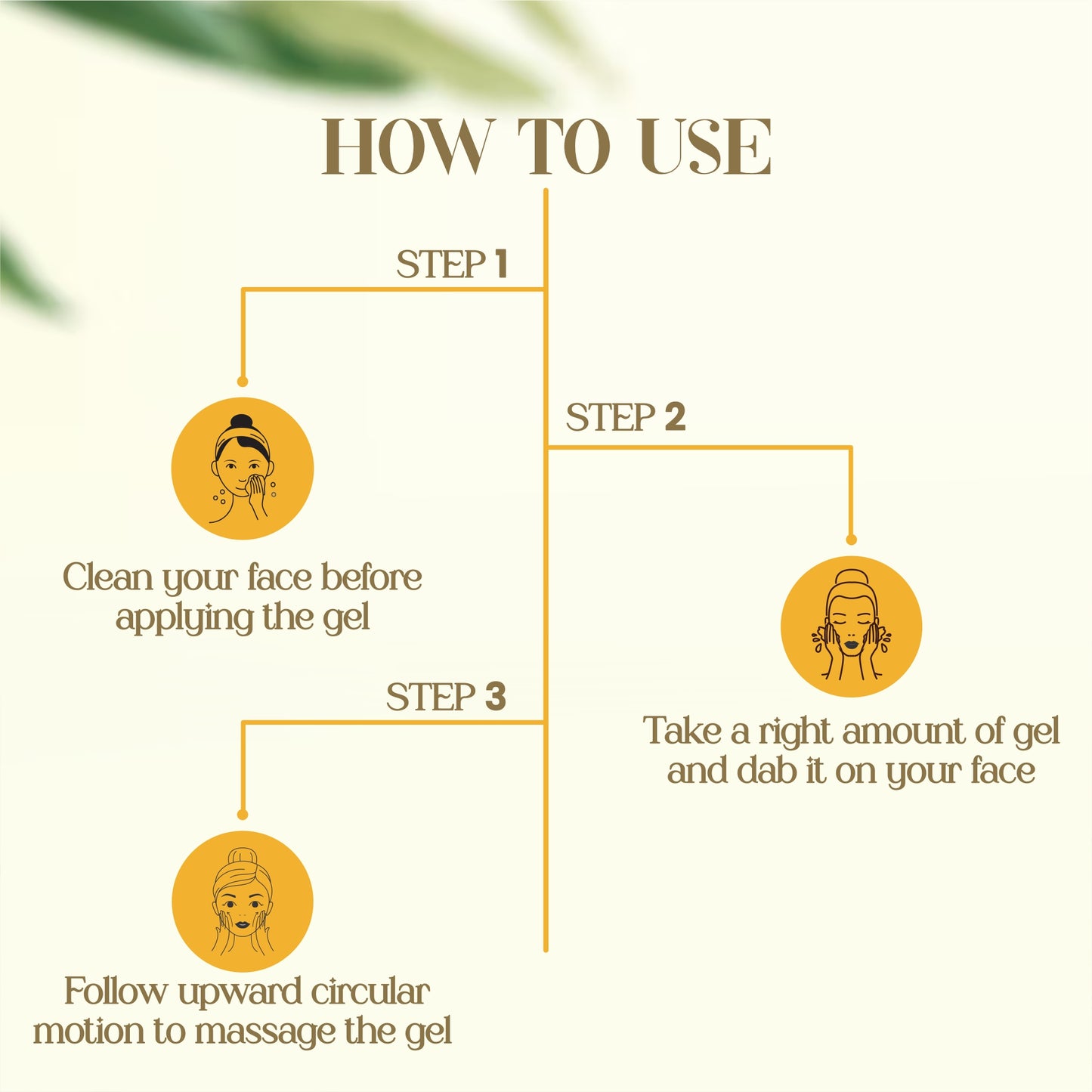 HOW TO USE

STEP 1

Clean your face before applying the gel

STEP 2

Take a right amount of gel and dab it on your face

STEP 3

Follow upward circular motion to massage the gel