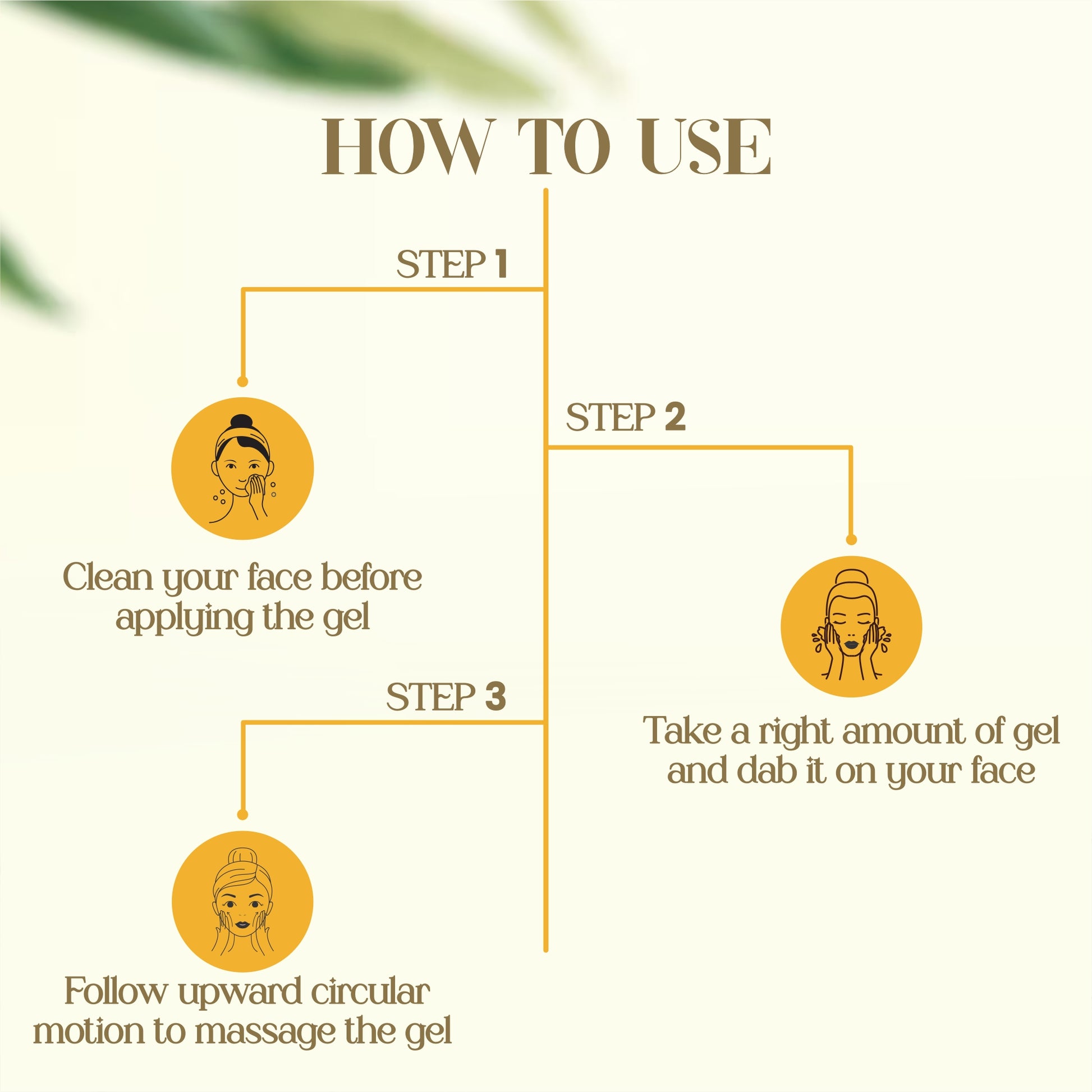 HOW TO USE

STEP 1

Clean your face before applying the gel

STEP 2

Take a right amount of gel and dab it on your face

STEP 3

Follow upward circular motion to massage the gel