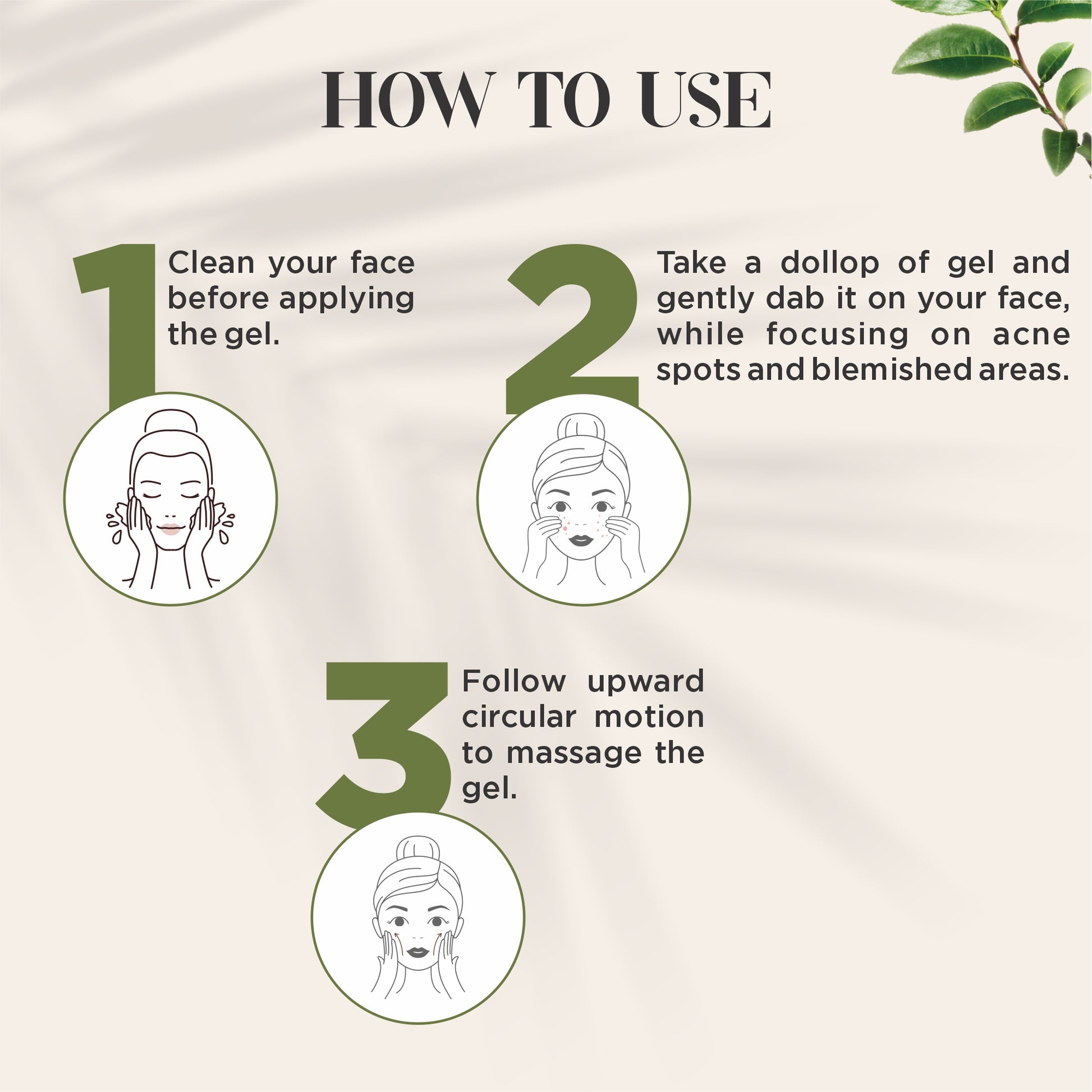 HOW TO USE

1 Clean your face before applying the gel.

2 Take a dollop of gel and gently dab it on your face, while focusing on acne spots and blemished areas.

3 Follow upward circular motion to massage the gel.