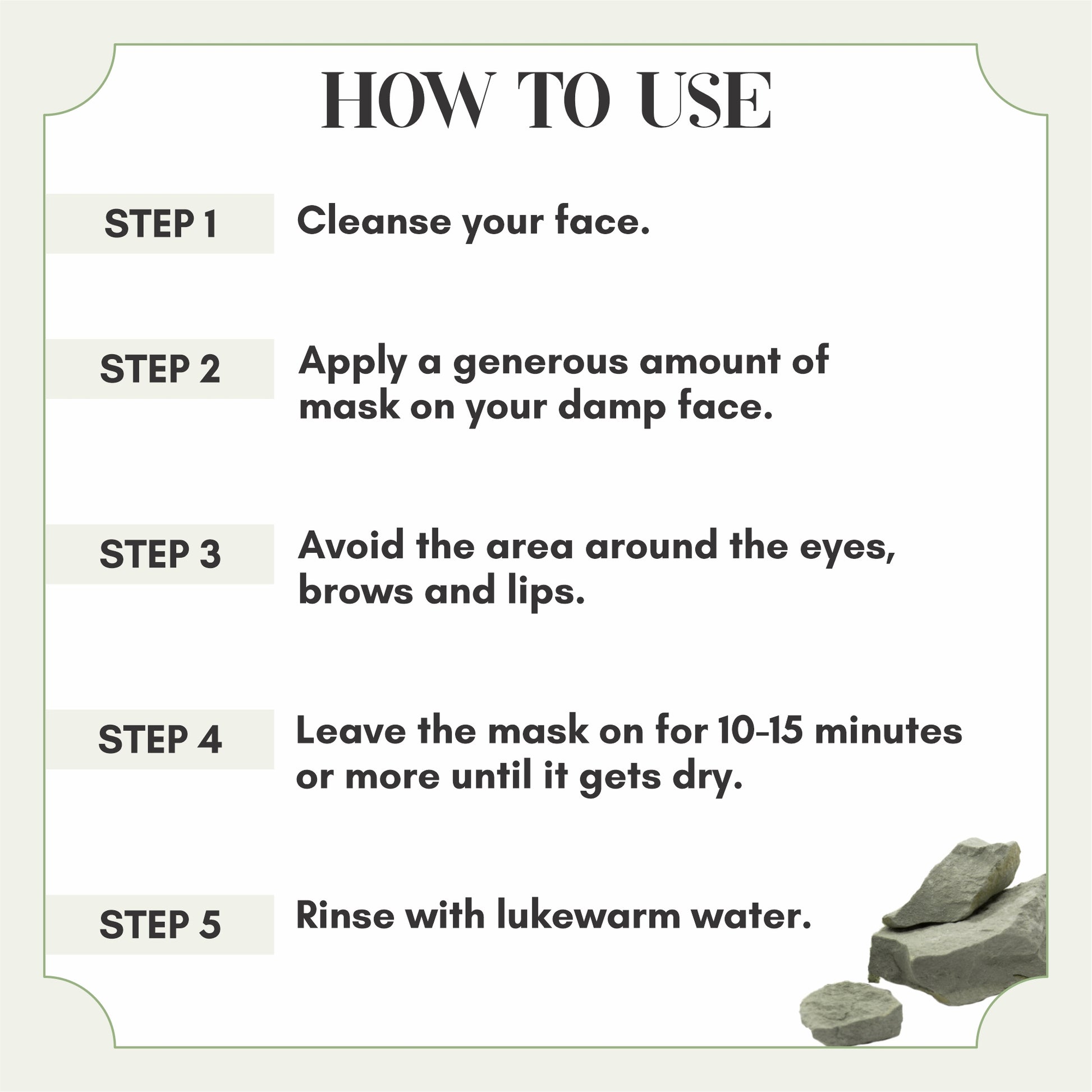 HOW TO USE

STEP 1
Cleanse your face.

STEP 2
Apply a generous amount of mask on your damp face.

STEP 3
Avoid the area around the eyes, brows and lips.

STEP 4
Leave the mask on for 10-15 minutes or more until it gets dry.

STEP 5
Rinse with lukewarm water.