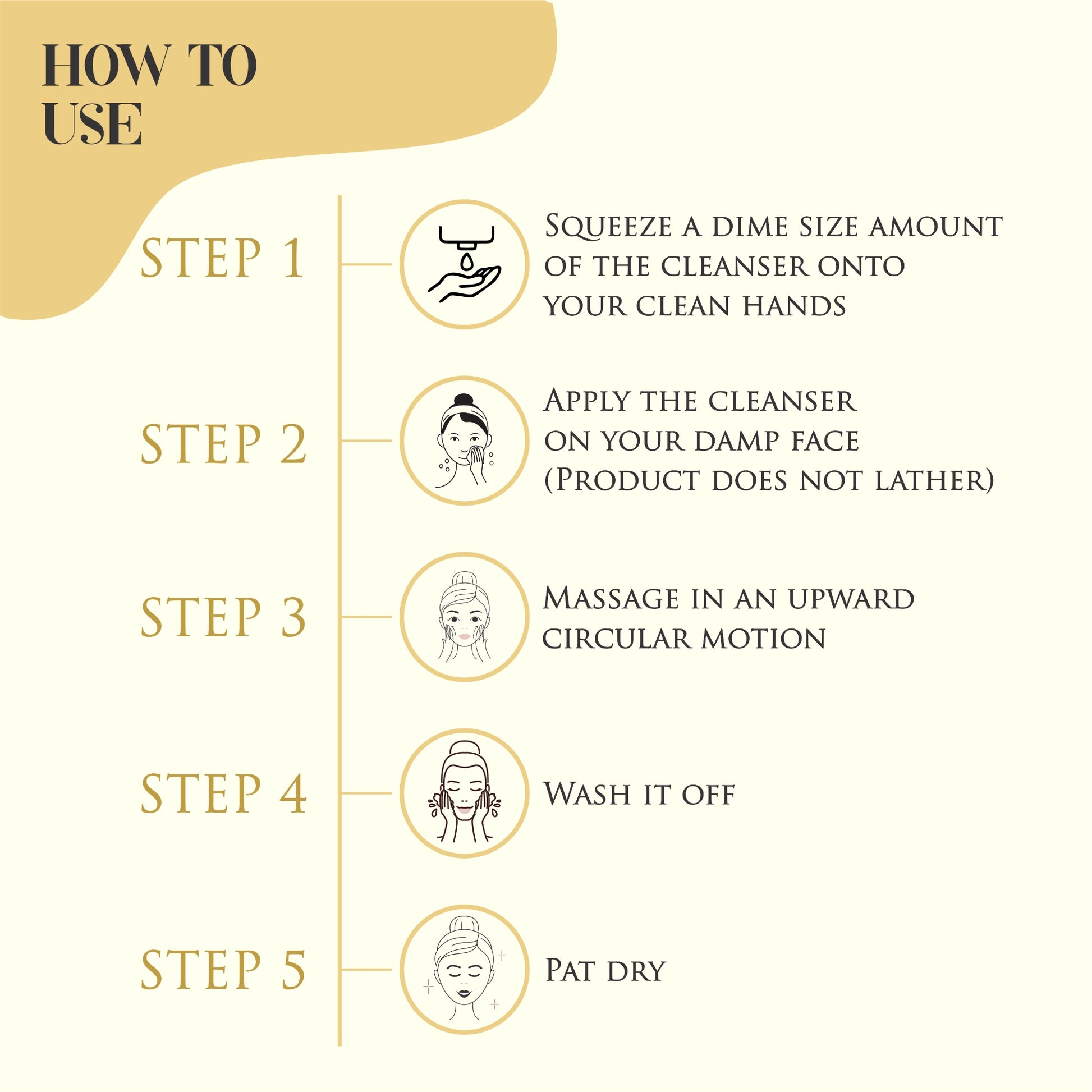 HOW TO USE

STEP 1

Squeeze a dime size amount of the cleanser onto your clean hands

STEP 2

Apply the cleanser on your damp face (Product does not lather)

STEP 3

Massage in an upward circular motion

STEP 4

Wash it off

STEP 5

Pat dry