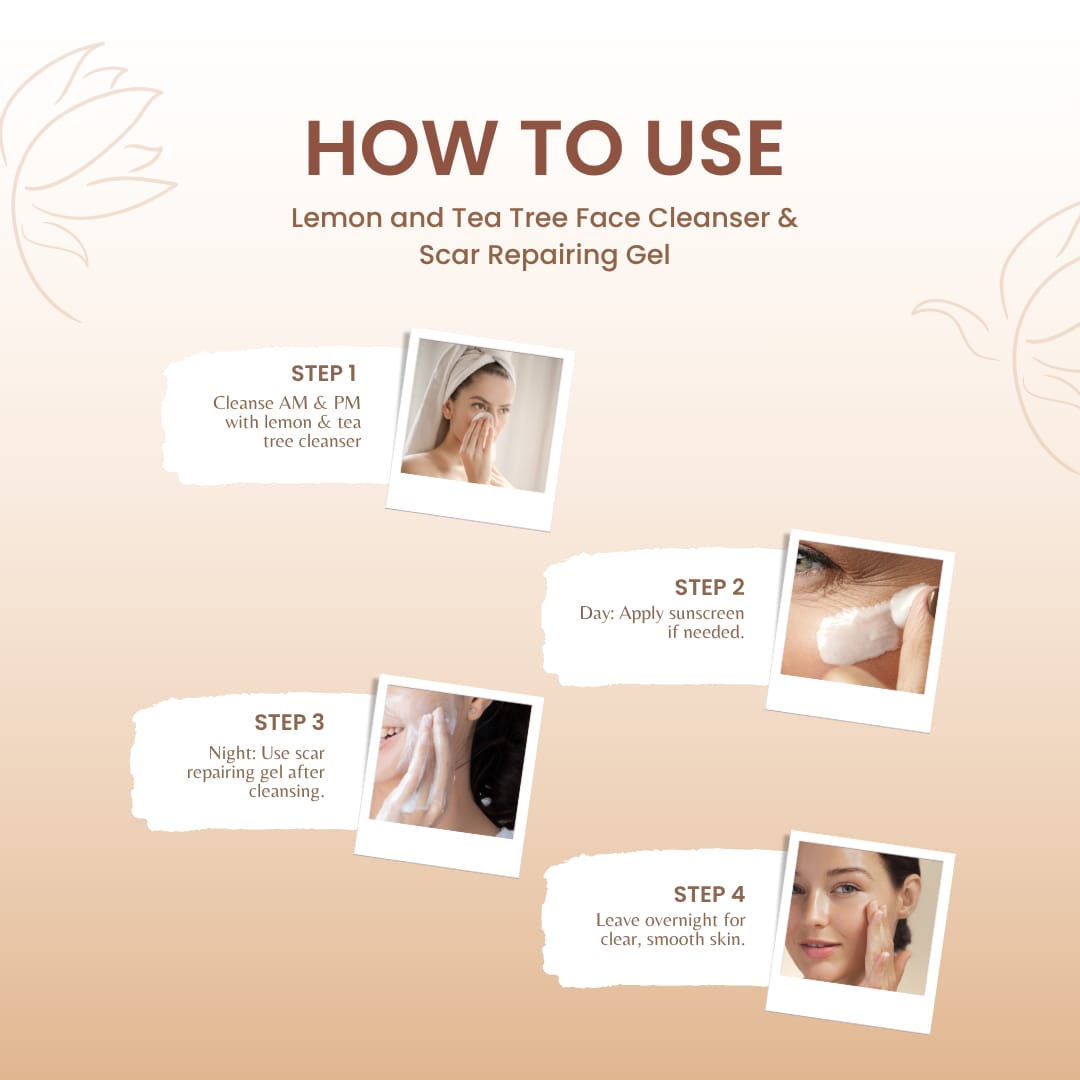 HOW TO USE

Lemon and Tea Tree Face Cleanser & Scar Repairing Gel

STEP 1

Cleanse AM & PM with lemon & tea tree cleanser

STEP 2

Day: Apply sunscreen if needed.

STEP 3

Night: Use scar repairing gel after cleansing.

STEP 4

Leave overnight for clear, smooth skin.