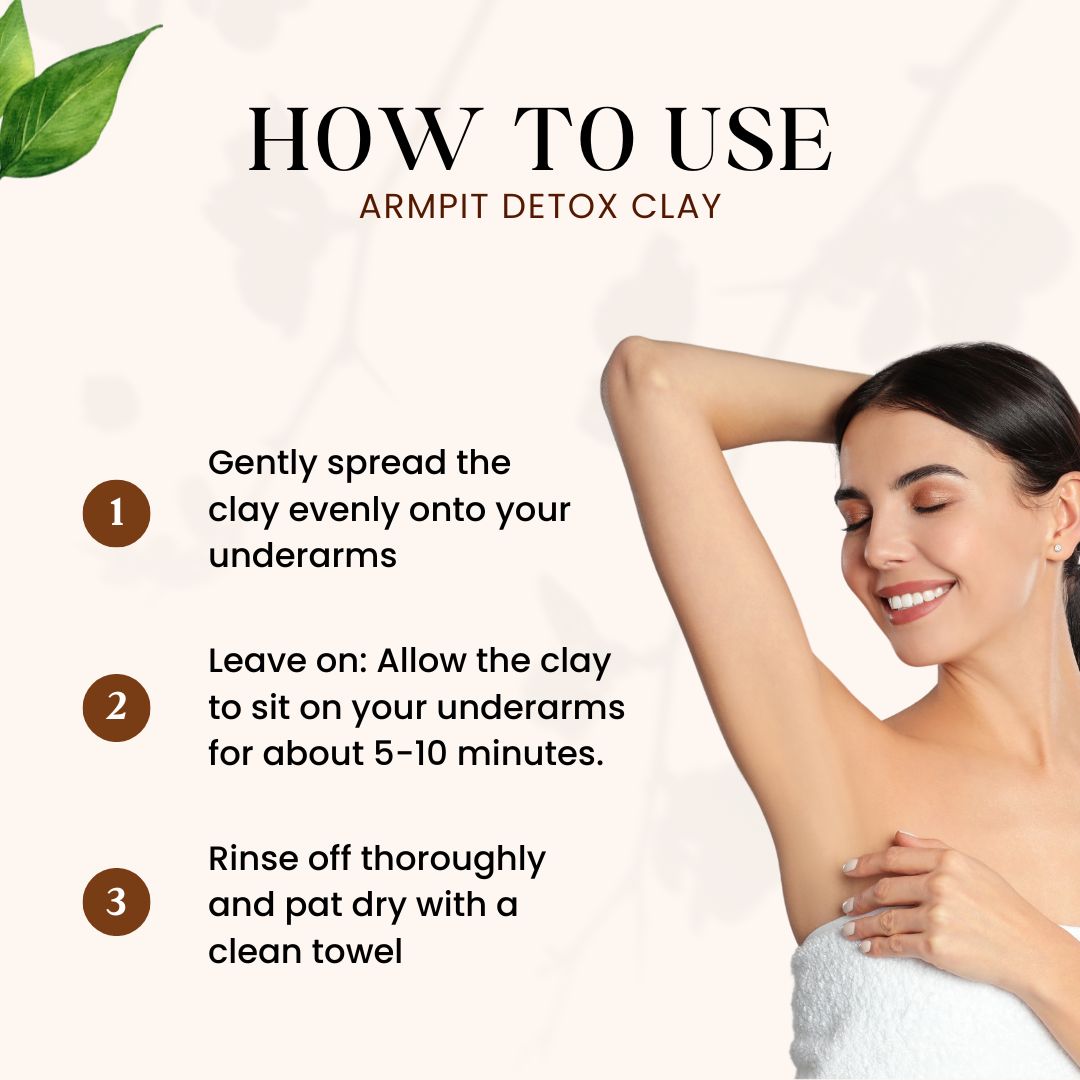 HOW TO USE
ARMPIT DETOX CLAY

1
Gently spread the clay evenly onto your underarms

2
Leave on: Allow the clay to sit on your underarms for about 5-10 minutes.

3
Rinse off thoroughly and pat dry with a clean towel