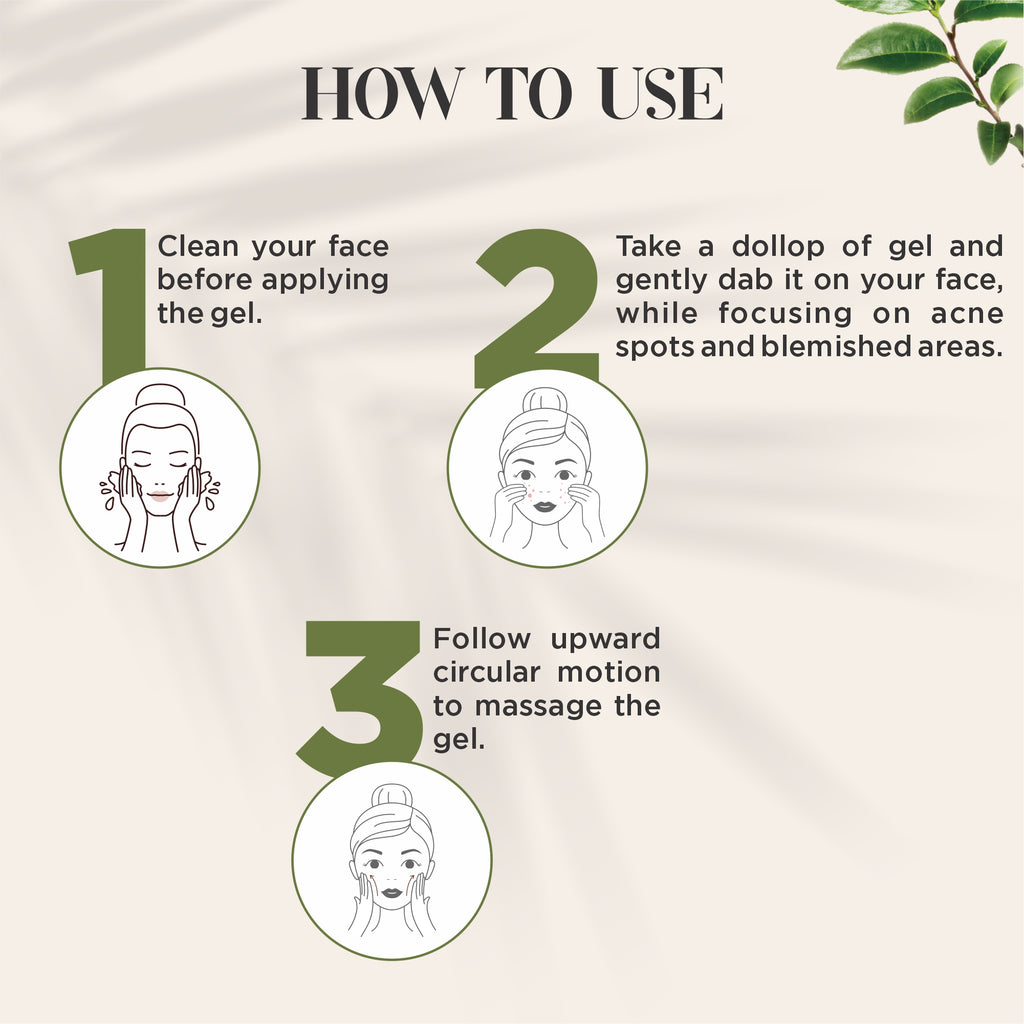 HOW TO USE

1 Clean your face before applying the gel.

2 Take a dollop of gel and gently dab it on your face, while focusing on acne spots and blemished areas.

3 Follow upward circular motion to massage the gel.