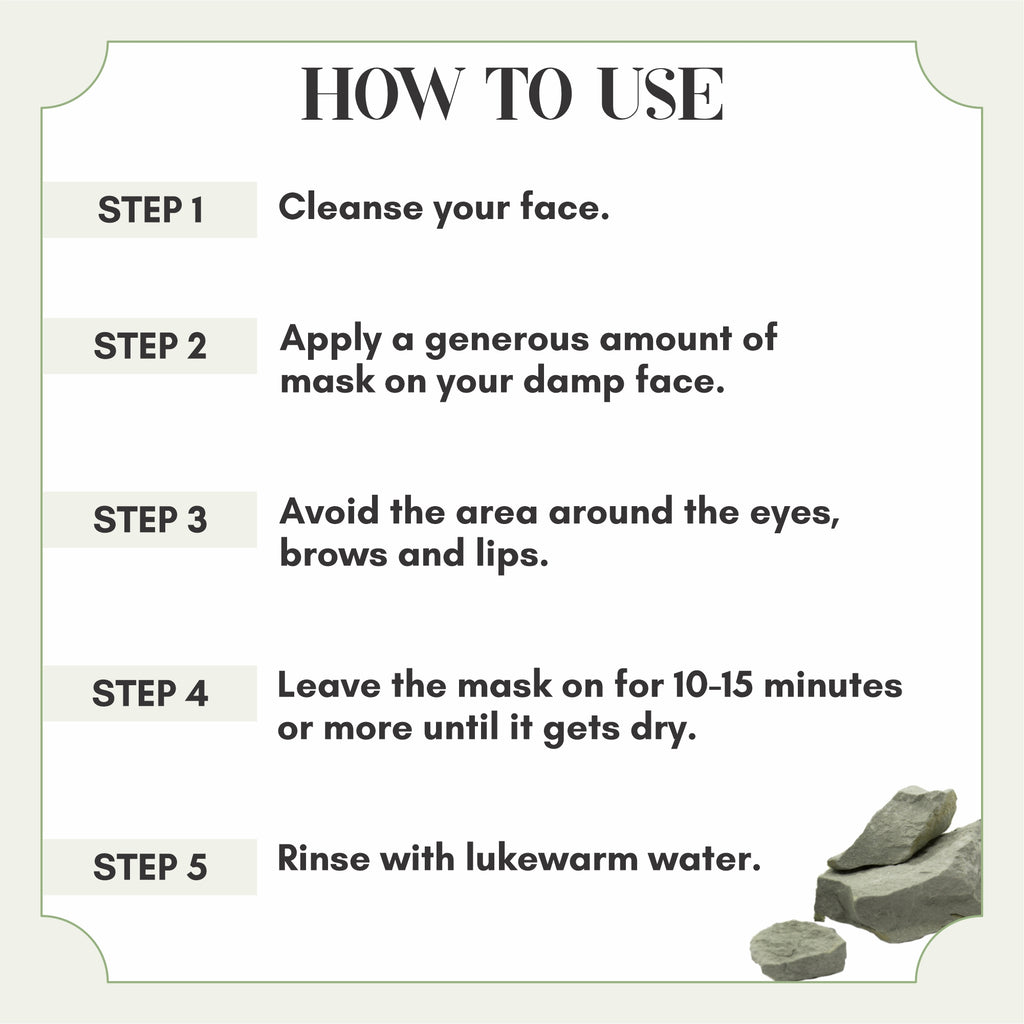 HOW TO USE

STEP 1
Cleanse your face.

STEP 2
Apply a generous amount of mask on your damp face.

STEP 3
Avoid the area around the eyes, brows and lips.

STEP 4
Leave the mask on for 10-15 minutes or more until it gets dry.

STEP 5
Rinse with lukewarm water.