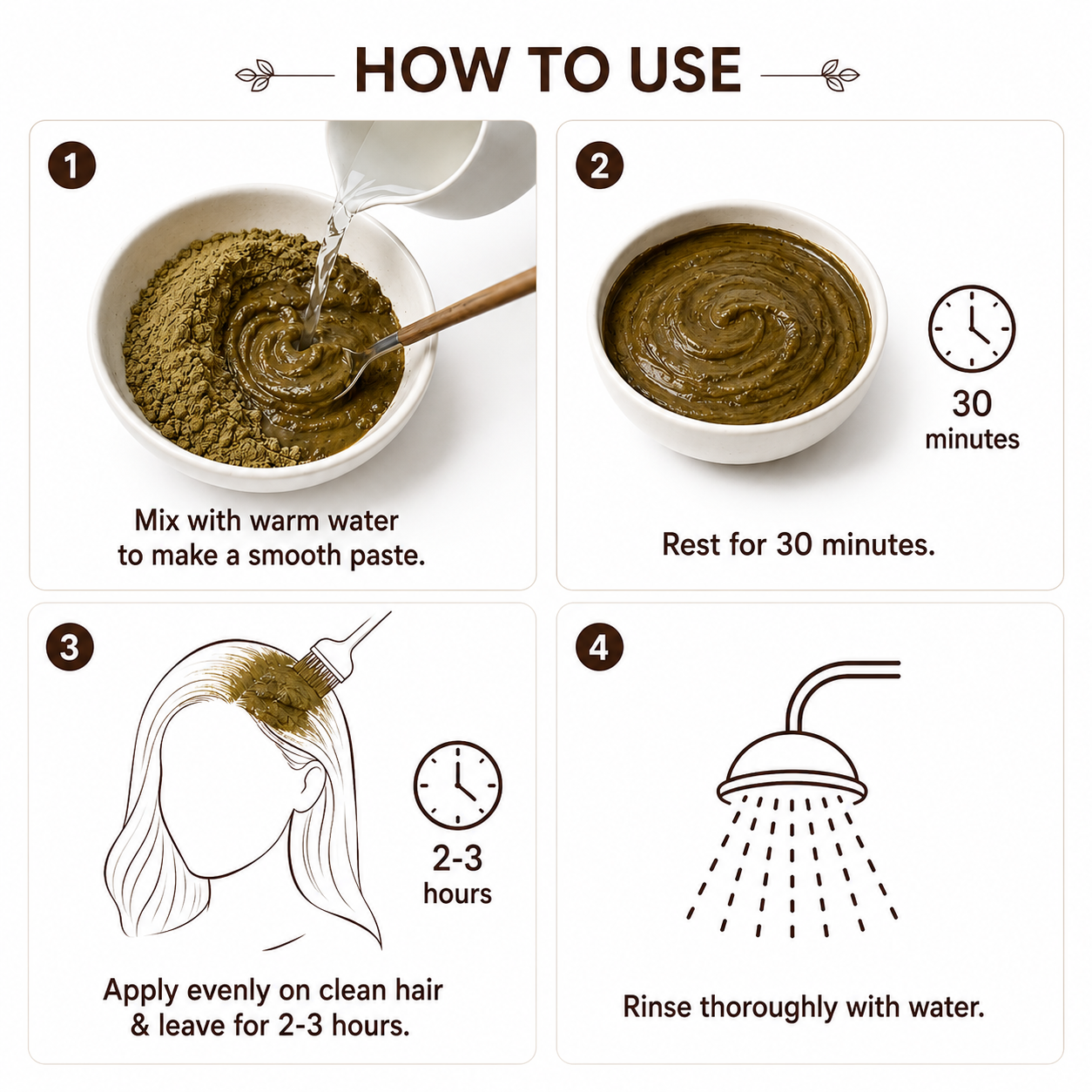 HOW TO USE

1

Mix with warm water to make a smooth paste.

2

30 minutes

Rest for 30 minutes.

3

2-3 hours

Apply evenly on clean hair & leave for 2-3 hours.

4

Rinse thoroughly with water.