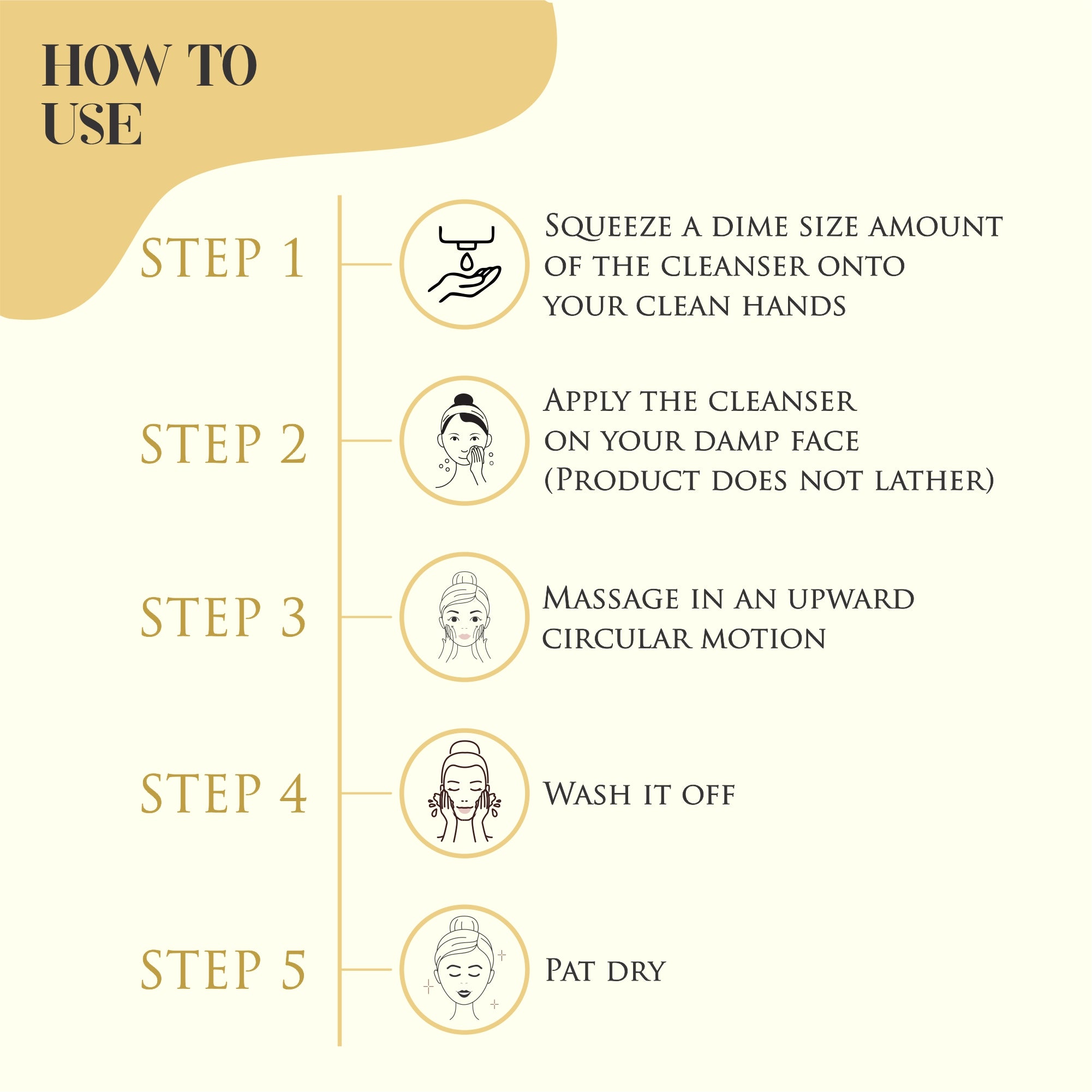 HOW TO USE

STEP 1

Squeeze a dime size amount of the cleanser onto your clean hands

STEP 2

Apply the cleanser on your damp face (Product does not lather)

STEP 3

Massage in an upward circular motion

STEP 4

Wash it off

STEP 5

Pat dry